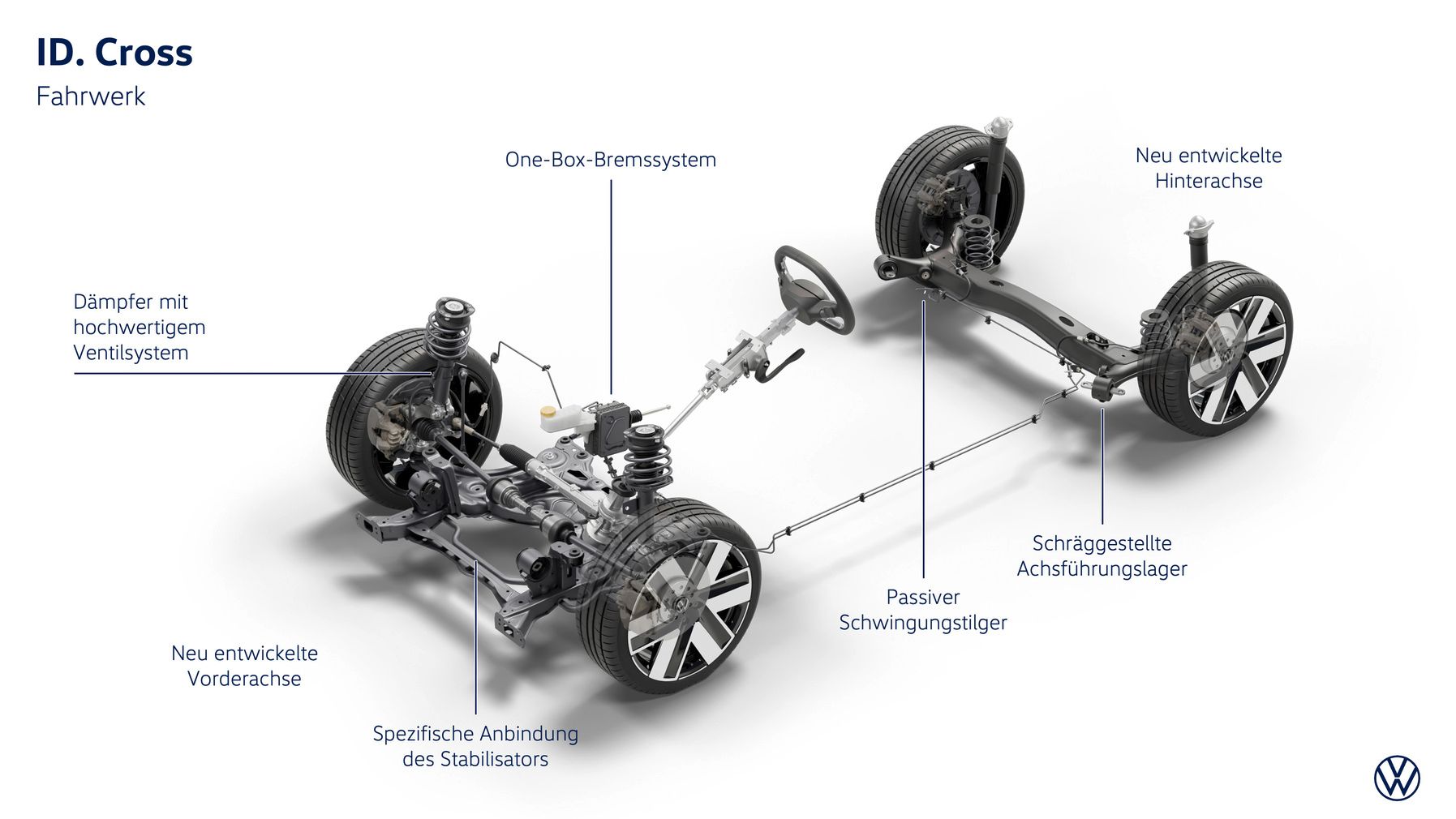 ID. Cross
Fahrwerk

One-Box-Bremssystem

Neu entwickelte Hinterachse

Dämpfer mit hochwertigem Ventilsystem

Schräggestellte Achsführungslager

Passiver Schwingungstilger

Neu entwickelte Vorderachse

Spezifische Anbindung des Stabilisators